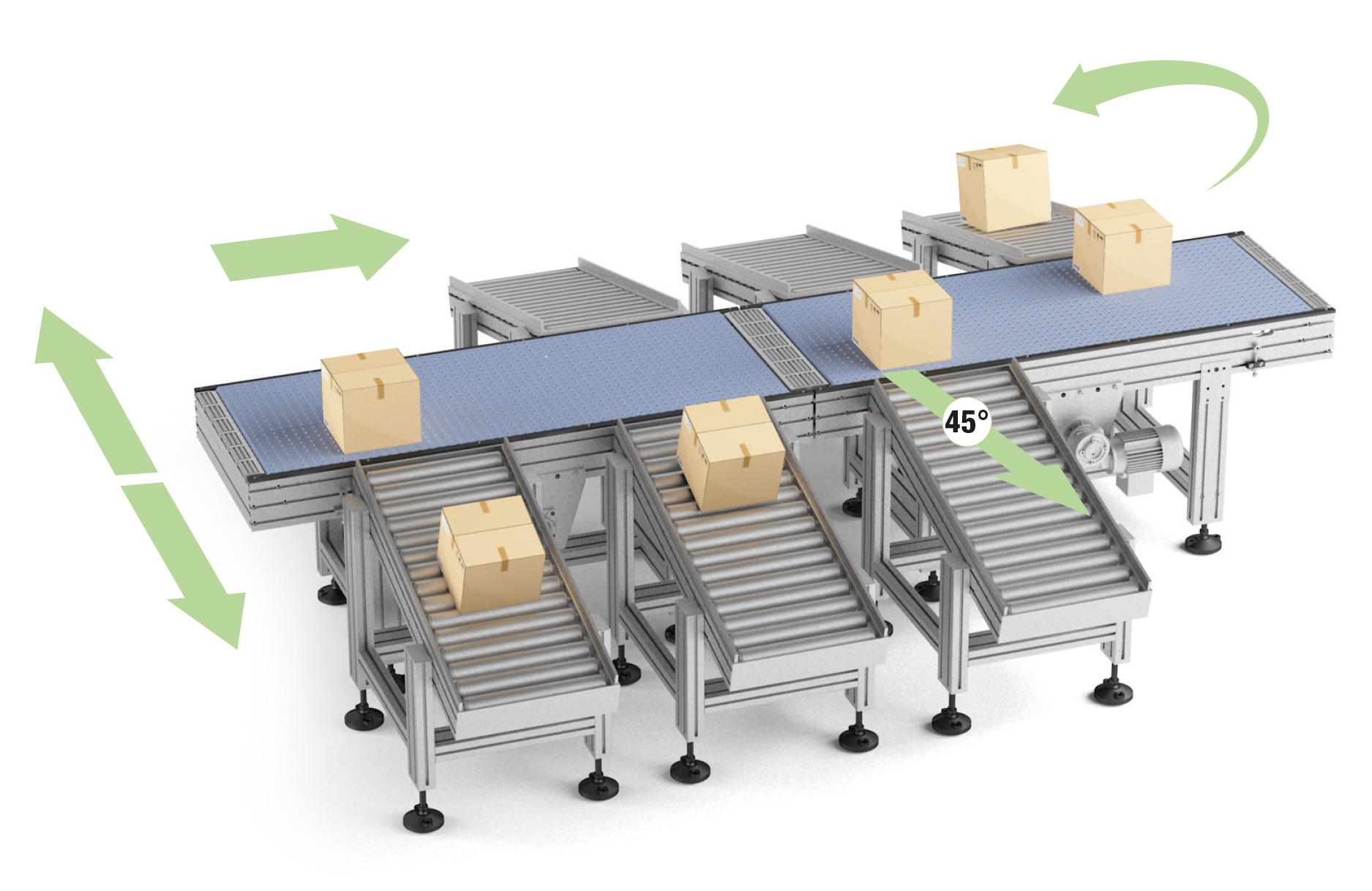 45°