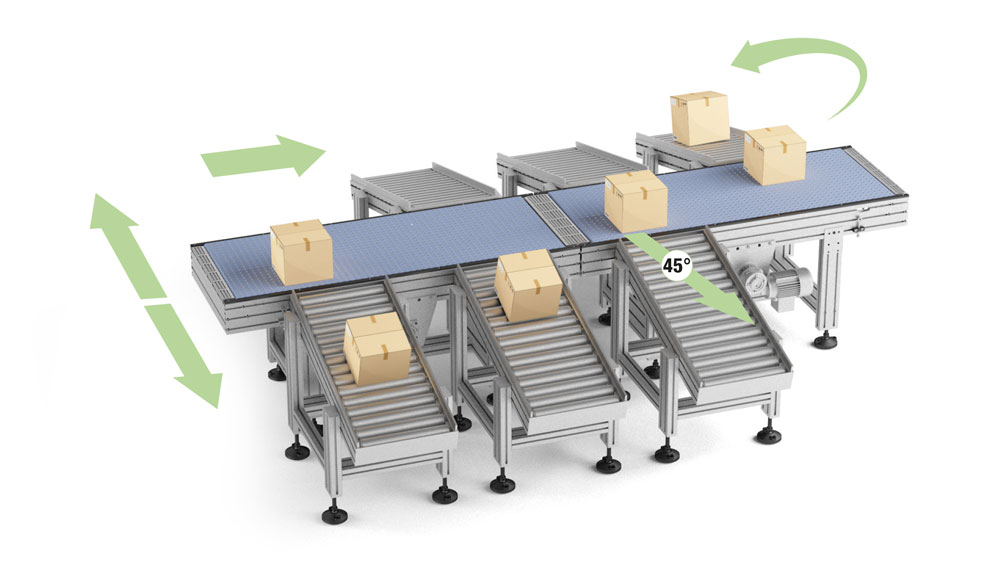 45°